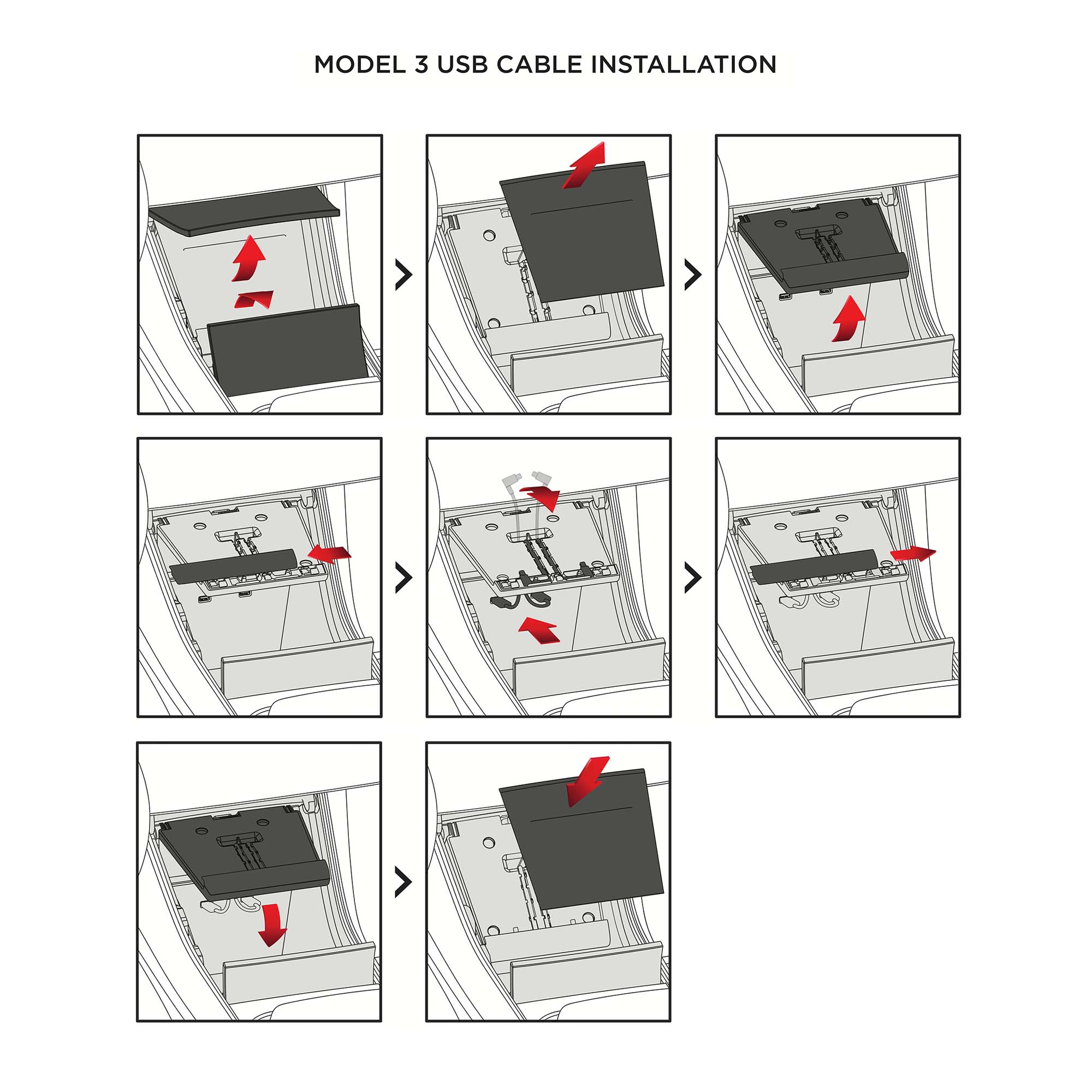 MODEL 3 USB CABLE INSTALLATION