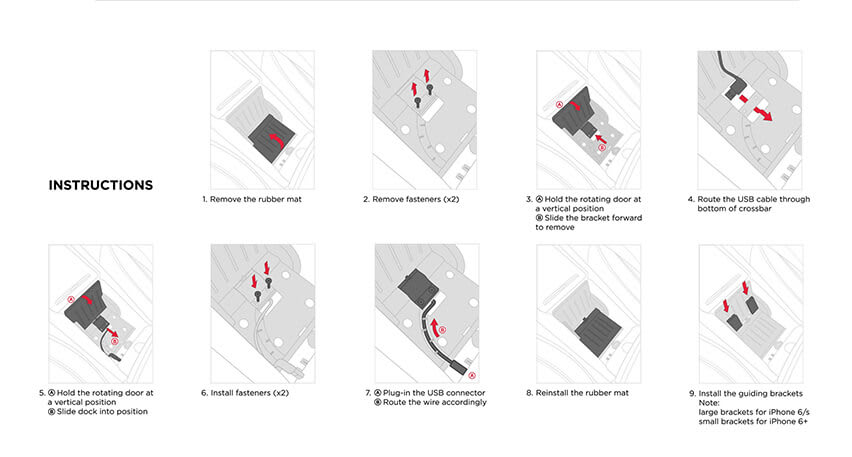 INSTRUCTIONS

1. Remove the rubber mat

2. Remove fasteners (x2)

3. Ⓐ Hold the rotating door at a vertical position
Ⓑ Slide the bracket forward to remove

4. Route the USB cable through bottom of crossbar

5. Ⓐ Hold the rotating door at a vertical position
Ⓑ Slide dock into position

6. Install fasteners (x2)

7. Ⓐ Plug-in the USB connector
Ⓑ Route the wire accordingly

8. Reinstall the rubber mat

9. Install the guiding brackets
Note:
large brackets for iPhone 6/s
small brackets for iPhone 6+